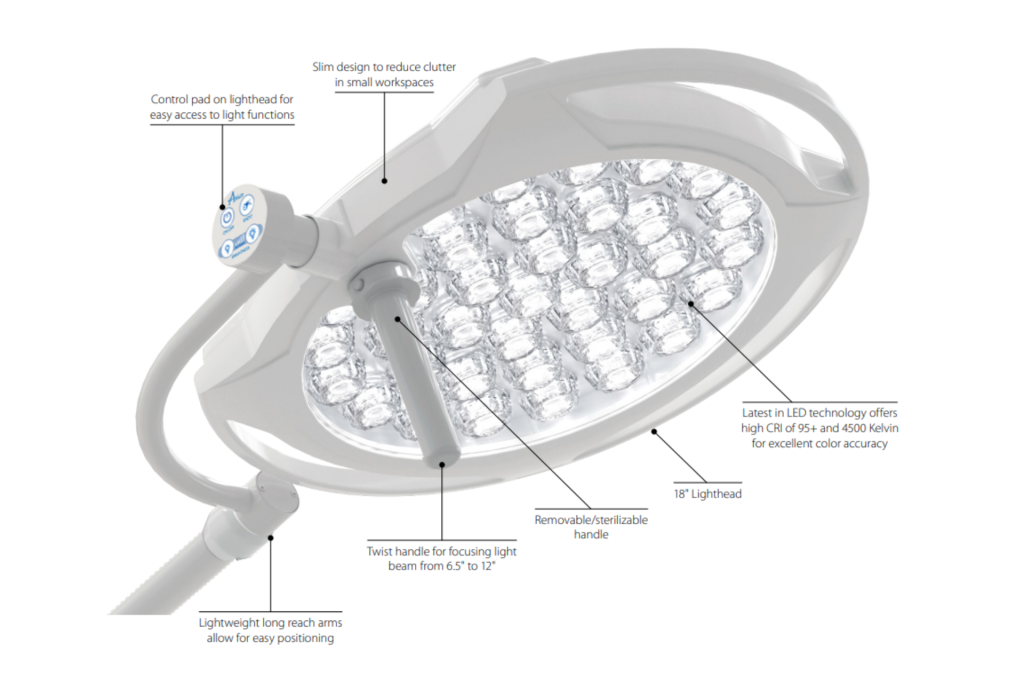 Slim design to reduce clutter in small workspaces

Control pad on lighthead for easy access to light functions

Latest in LED technology offers high CRI of 95+ and 4500 Kelvin for excellent color accuracy

18" Lighthead

Removable/sterilizable handle

Twist handle for focusing light beam from 6.5" to 12"

Lightweight long reach arms allow for easy positioning